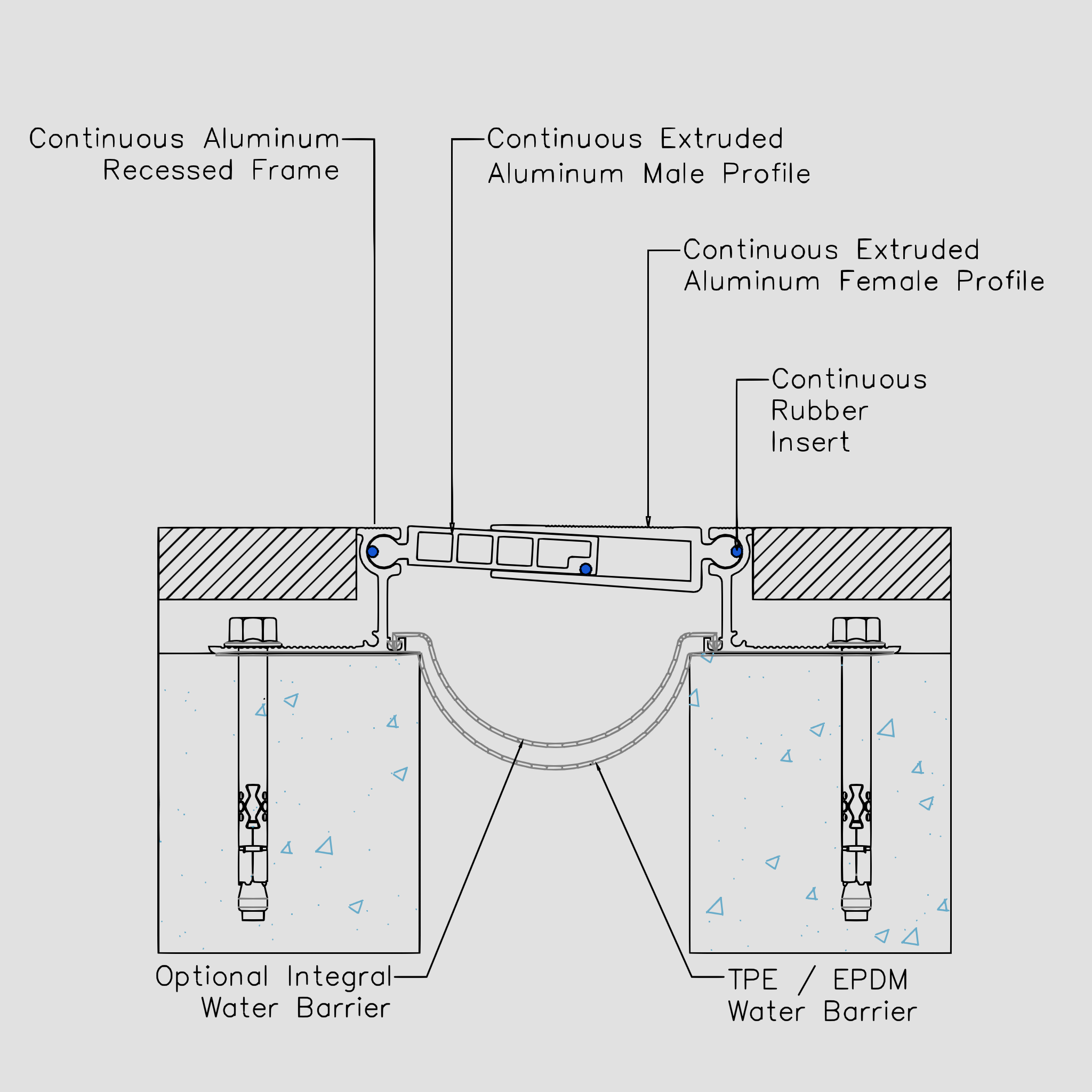 Continuous Aluminum Recessed Frame

Continuous Extruded Aluminum Male Profile

Continuous Extruded Aluminum Female Profile

Continuous Rubber Insert

Optional Integral Water Barrier

TPE / EPDM Water Barrier